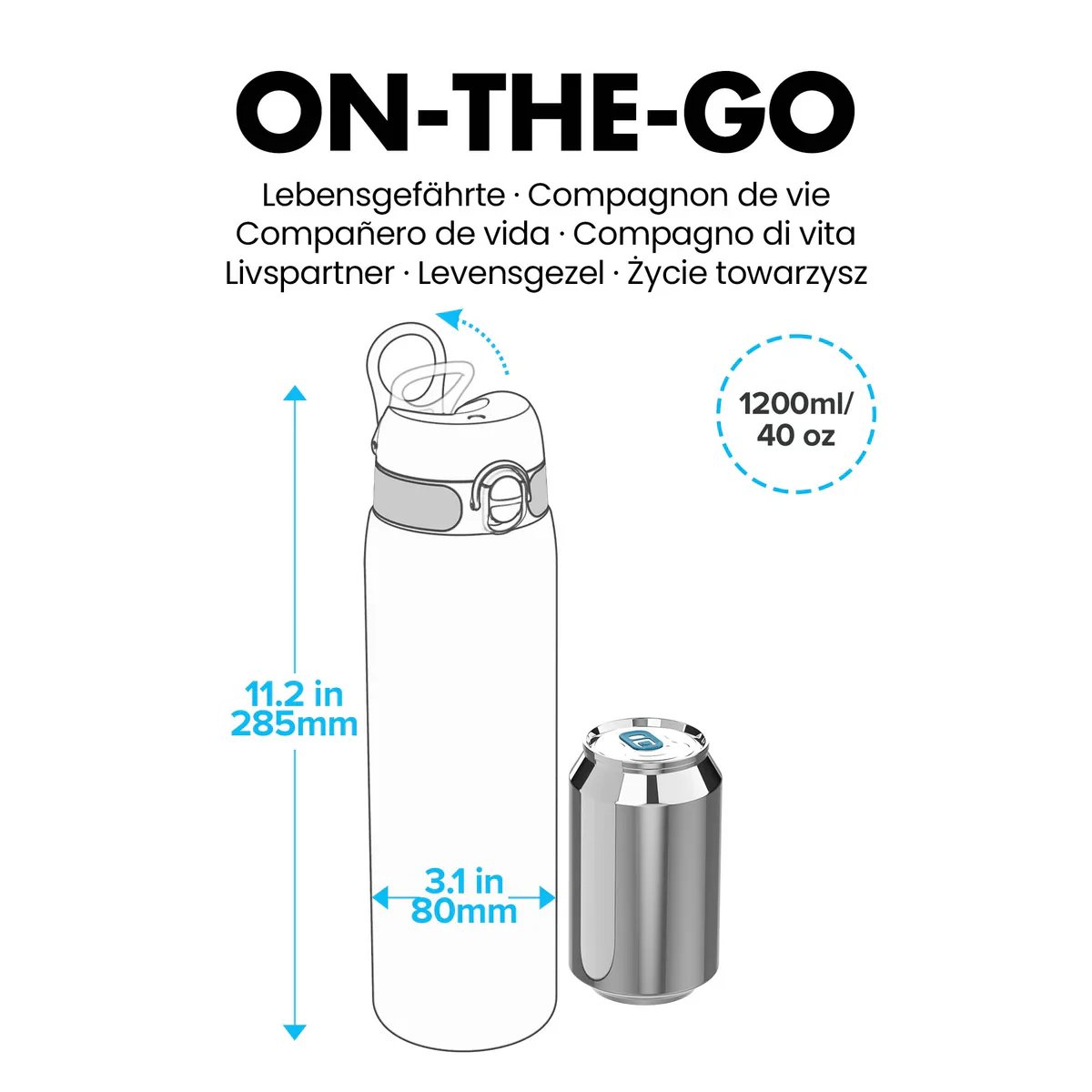 ON-THE-GO

Lebensgefährte · Compagnon de vie
Compañero de vida · Compagno di vita
Livspartner · Levensgezel · Życie towarzysz

1200ml/
40 oz

11.2 in
285mm

3.1 in
80mm